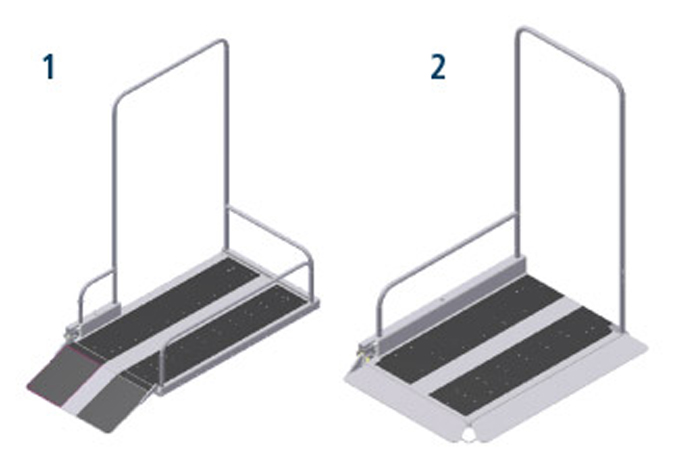 1

2